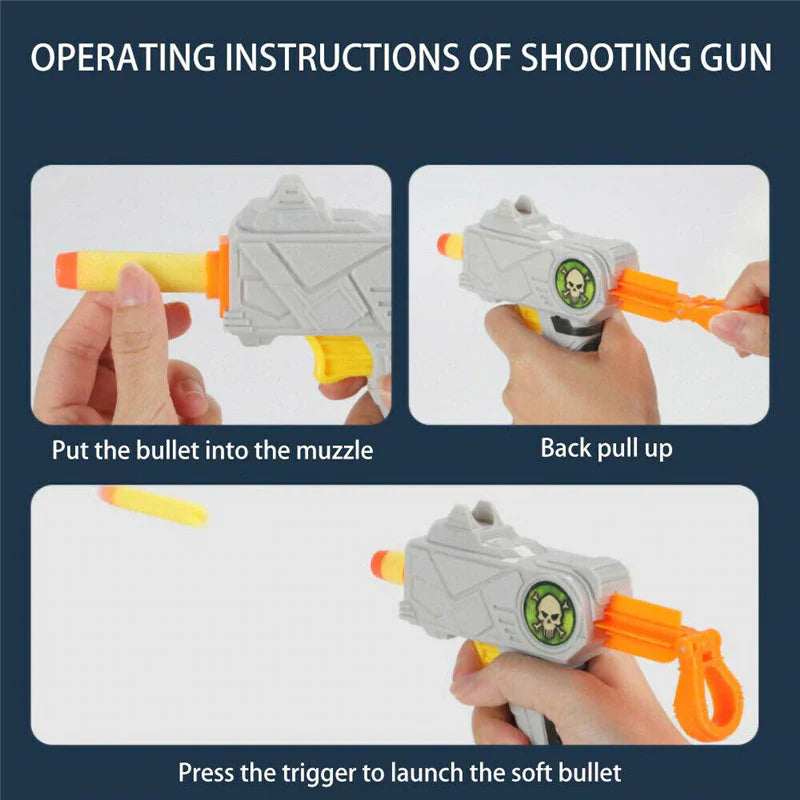 OPERATING INSTRUCTIONS OF SHOOTING GUN

Put the bullet into the muzzle

Back pull up

Press the trigger to launch the soft bullet