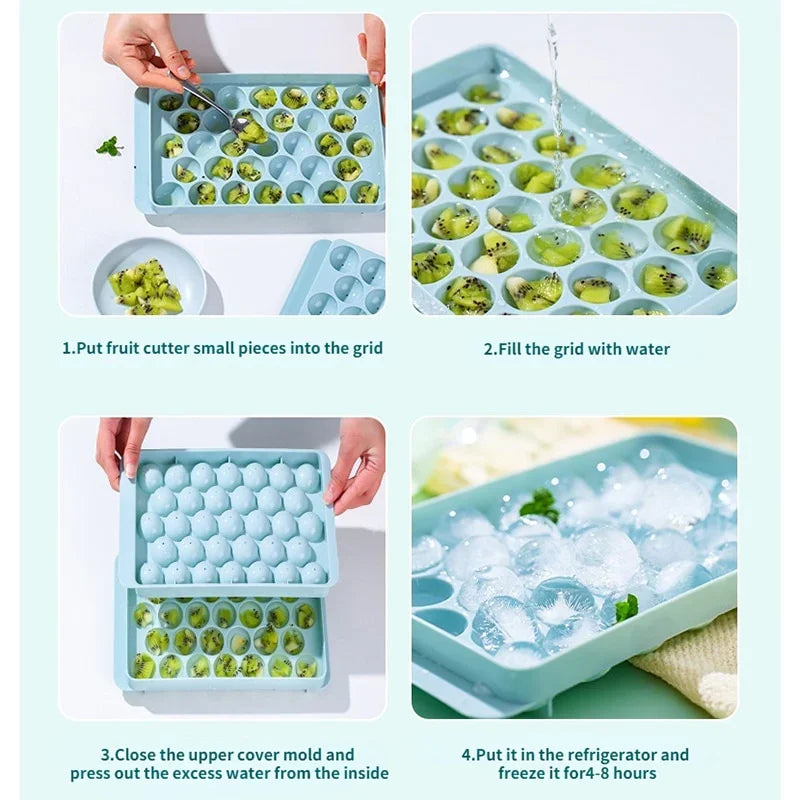 1.Put fruit cutter small pieces into the grid

2.Fill the grid with water

3.Close the upper cover mold and press out the excess water from the inside

4.Put it in the refrigerator and freeze it for4-8 hours